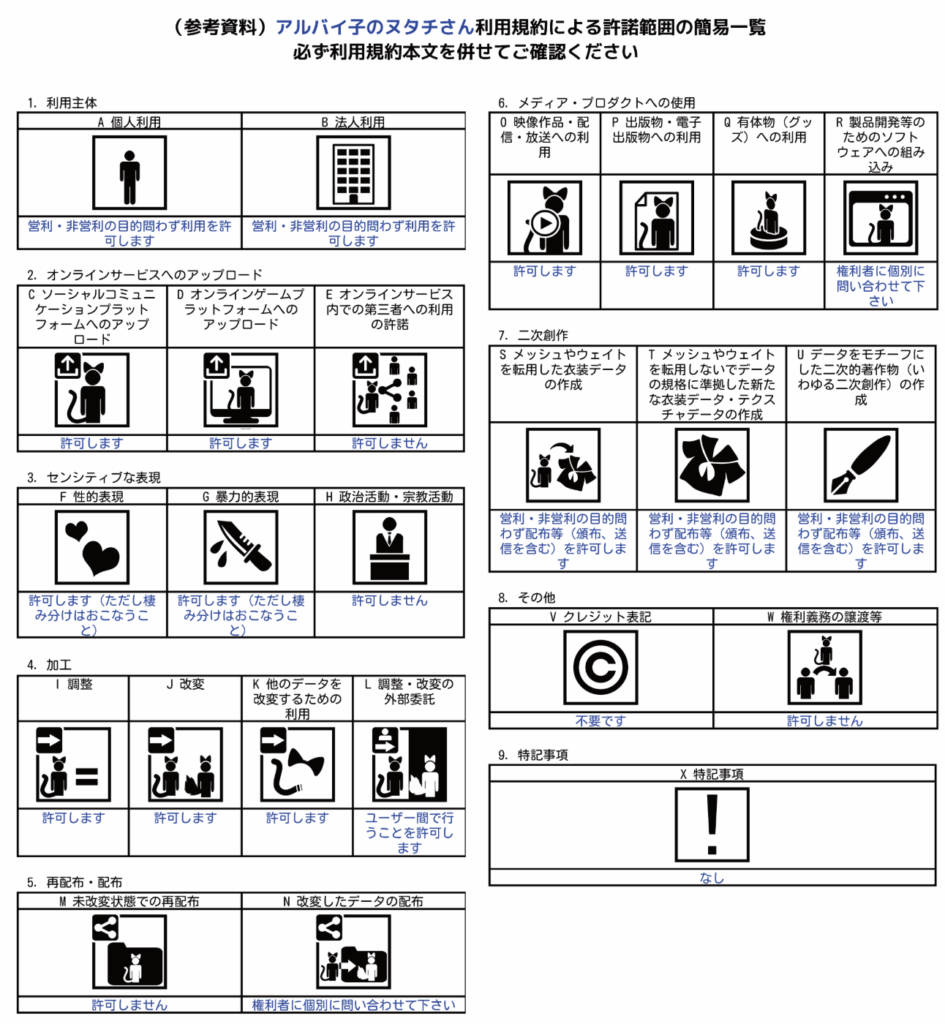 （参考資料）アルバイ子のヌタチさん利用規約による許諾範囲の簡易一覧
必ず利用規約本文を併せてご確認ください

1. 利用主体

| A 個人利用 | B 法人利用 |
|---|---|
| 営利・非営利の目的問わず利用を許可します | 営利・非営利の目的問わず利用を許可します |

2. オンラインサービスへのアップロード

| C ソーシャルコミュニケーションプラットフォームへのアップロード | D オンラインゲームプラットフォームへのアップロード | E オンラインサービス内での第三者への利用の許諾 |
|---|---|---|
| 許可します | 許可します | 許可しません |

3. センシティブな表現

| F 性的表現 | G 暴力的表現 | H 政治活動・宗教活動 |
|---|---|---|
| 許可します（ただし棲み分けはおこなうこと） | 許可します（ただし棲み分けはおこなうこと） | 許可しません |

4. 加工

| I 調整 | J 改変 | K 他のデータを改変するための利用 | L 調整・改変の外部委託 |
|---|---|---|---|
| 許可します | 許可します | 許可します | ユーザー間で行うことを許可します |

5. 再配布・配布

| M 未改変状態での再配布 | N 改変したデータの配布 |
|---|---|
| 許可しません | 権利者に個別に問い合わせて下さい |

6. メディア・プロダクトへの使用

| O 映像作品・配信・放送への利用 | P 出版物・電子出版物への利用 | Q 有体物（グッズ）への利用 | R 製品開発等のためのソフトウェアへの組み込み |
|---|---|---|---|
| 許可します | 許可します | 許可します | 権利者に個別に問い合わせて下さい |

7. 二次創作

| S メッシュやウェイトを転用した衣装データの作成 | T メッシュやウェイトを転用しないでデータの規格に準拠した新たな衣装データ・テクスチャデータの作成 | U データをモチーフにした二次的著作物（いわゆる二次創作）の作成 |
|---|---|---|
| 営利・非営利の目的問わず配布等（頒布、送信を含む）を許可します | 営利・非営利の目的問わず配布等（頒布、送信を含む）を許可します | 営利・非営利の目的問わず配布等（頒布、送信を含む）を許可します |

8. その他

| V クレジット表記 | W 権利義務の譲渡等 |
|---|---|
| 不要です | 許可しません |

9. 特記事項

| X 特記事項 |
|---|
| なし |